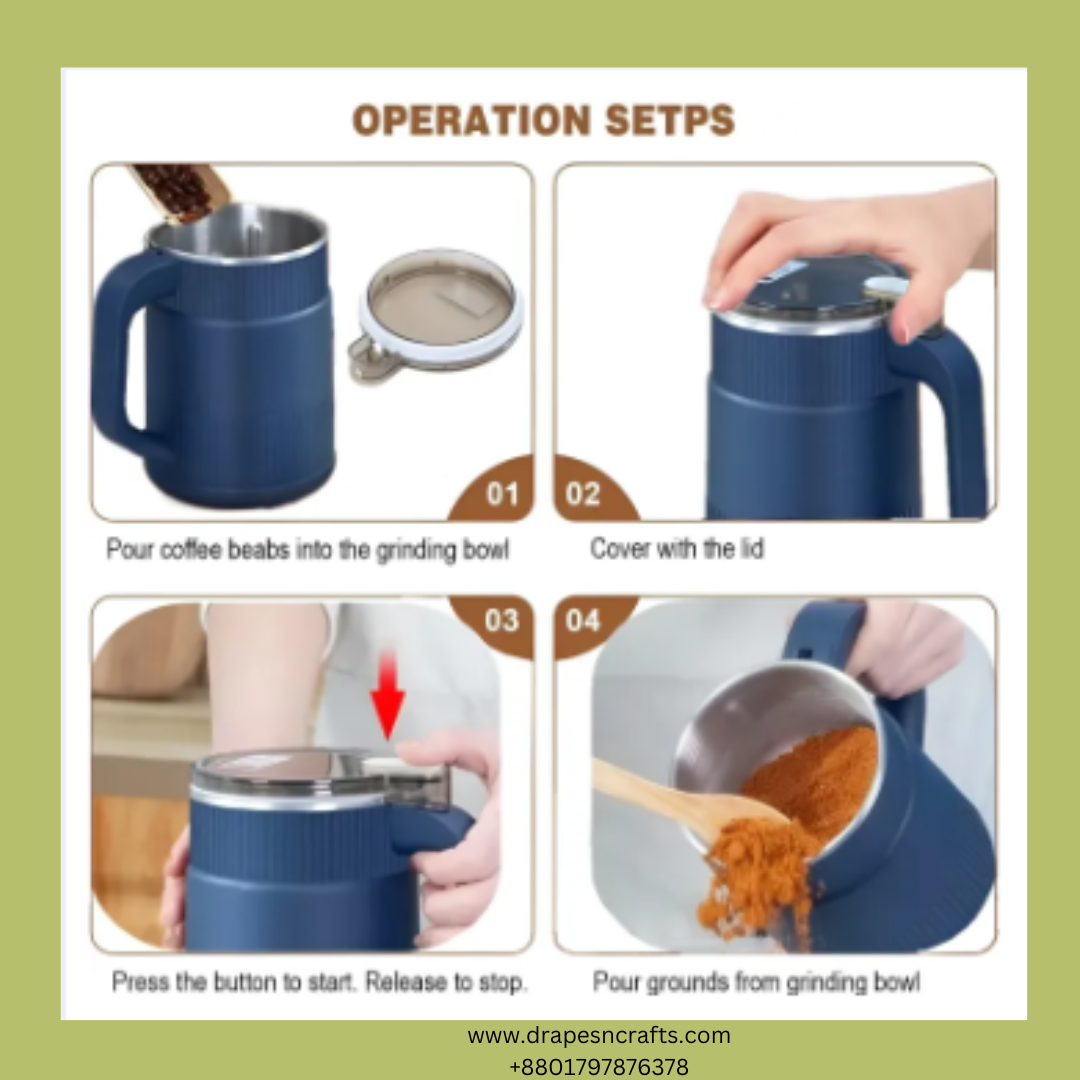 OPERATION SETPS

01

Pour coffee beabs into the grinding bowl

02

Cover with the lid

03

Press the button to start. Release to stop.

04

Pour grounds from grinding bowl

www.drapesncrafts.com
+8801797876378